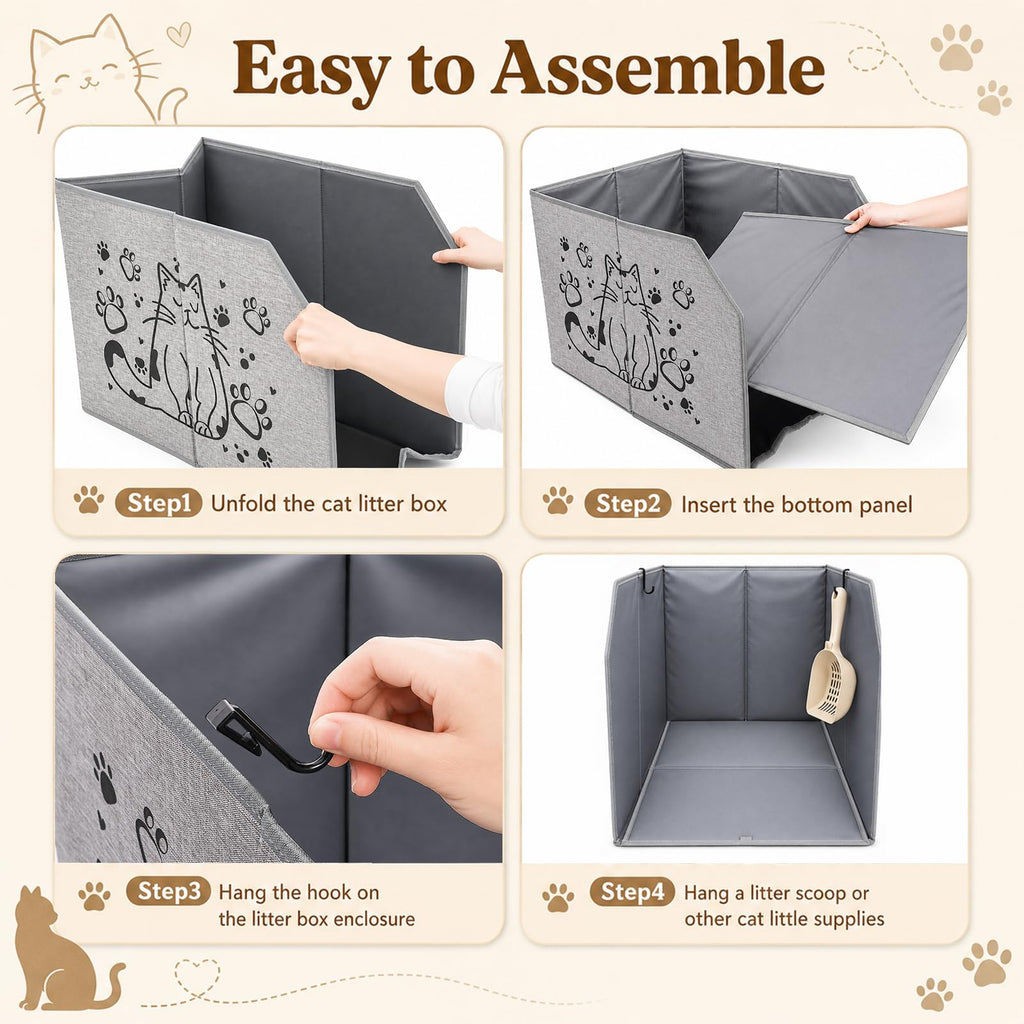 Easy to Assemble

Step1 Unfold the cat litter box

Step2 Insert the bottom panel

Step3 Hang the hook on the litter box enclosure

Step4 Hang a litter scoop or other cat little supplies